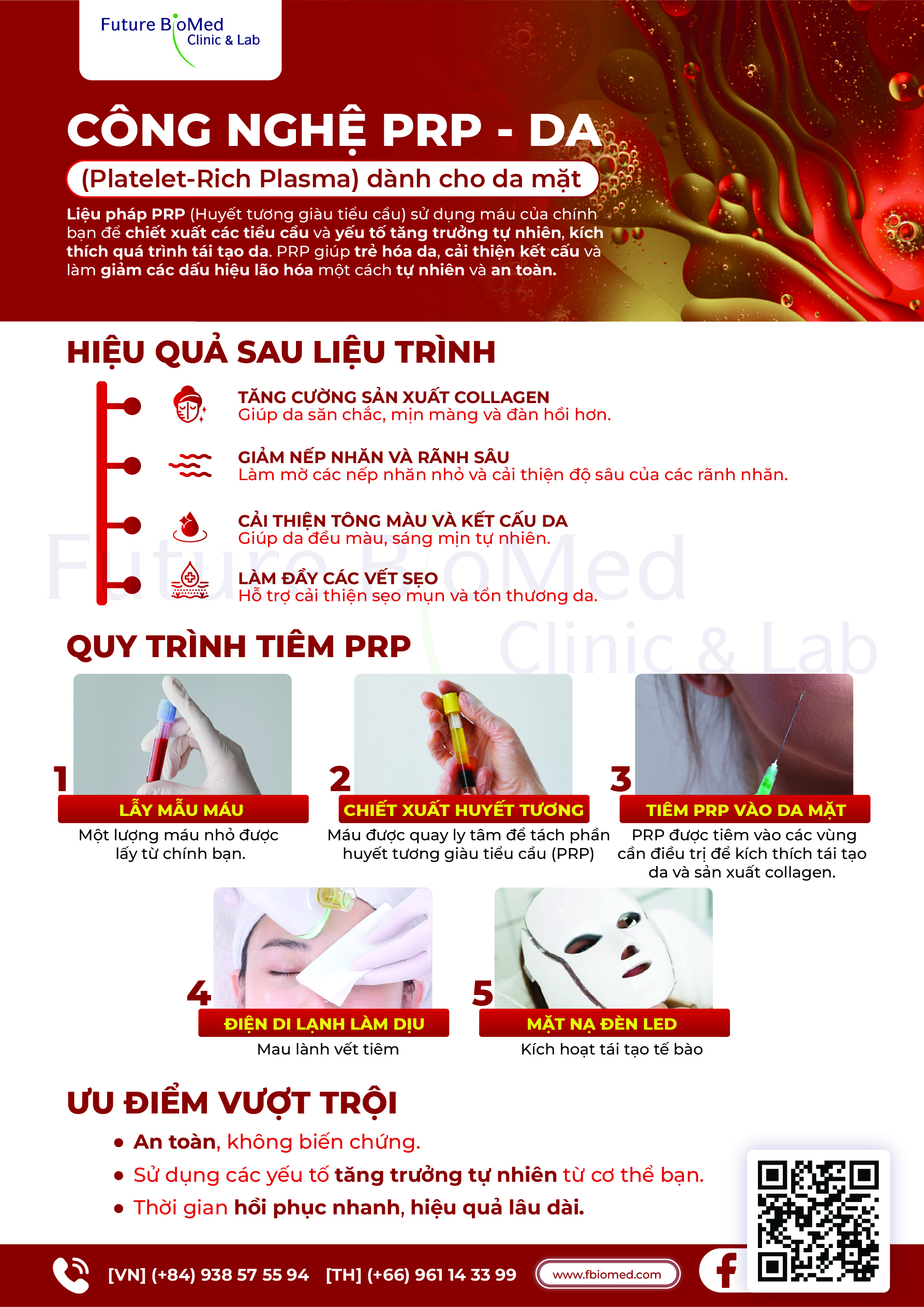 Future BioMed
Clinic & Lab

CÔNG NGHỆ PRP - DA

(Platelet-Rich Plasma) dành cho da mặt

Liệu pháp PRP (Huyết tương giàu tiểu cầu) sử dụng máu của chính bạn để chiết xuất các tiểu cầu và yếu tố tăng trưởng tự nhiên, kích thích quá trình tái tạo da. PRP giúp trẻ hóa da, cải thiện kết cấu và làm giảm các dấu hiệu lão hóa một cách tự nhiên và an toàn.

HIỆU QUẢ SAU LIỆU TRÌNH

TĂNG CƯỜNG SẢN XUẤT COLLAGEN
Giúp da săn chắc, mịn màng và đàn hồi hơn.

GIẢM NẾP NHĂN VÀ RÃNH SÂU
Làm mờ các nếp nhăn nhỏ và cải thiện độ sâu của các rãnh nhăn.

CẢI THIỆN TÔNG MÀU VÀ KẾT CẤU DA
Giúp da đều màu, sáng mịn tự nhiên.

LÀM ĐẦY CÁC VẾT SẸO
Hỗ trợ cải thiện sẹo mụn và tổn thương da.

Future BioMed
Clinic & Lab

QUY TRÌNH TIÊM PRP

1
LẤY MẪU MÁU
Một lượng máu nhỏ được lấy từ chính bạn.

2
CHIẾT XUẤT HUYẾT TƯƠNG
Máu được quay ly tâm để tách phần huyết tương giàu tiểu cầu (PRP)

3
TIÊM PRP VÀO DA MẶT
PRP được tiêm vào các vùng cần điều trị để kích thích tái tạo da và sản xuất collagen.

4
ĐIỆN DI LẠNH LÀM DỊU
Mau lành vết tiêm

5
MẶT NẠ ĐÈN LED
Kích hoạt tái tạo tế bào

ƯU ĐIỂM VƯỢT TRỘI

• An toàn, không biến chứng.
• Sử dụng các yếu tố tăng trưởng tự nhiên từ cơ thể bạn.
• Thời gian hồi phục nhanh, hiệu quả lâu dài.

[VN] (+84) 938 57 55 94 [TH] (+66) 961 14 33 99 www.fbiomed.com